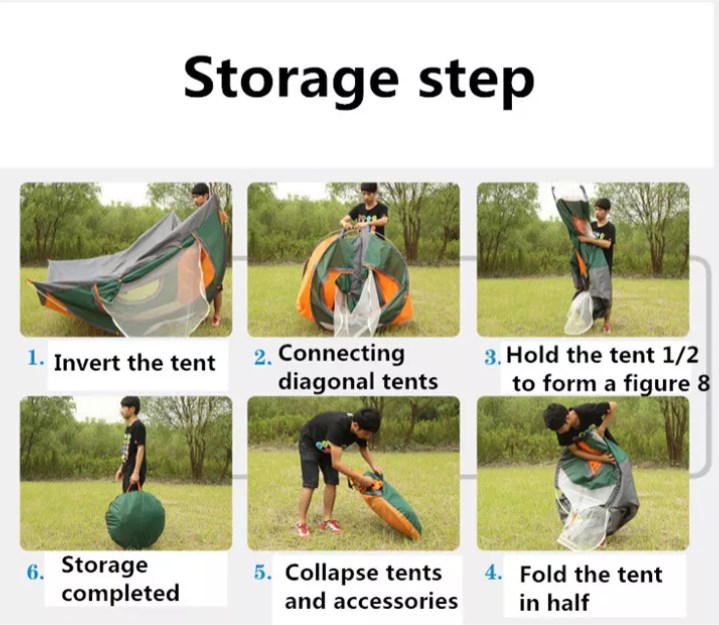 Storage step

1. Invert the tent

2. Connecting diagonal tents

3. Hold the tent 1/2 to form a figure 8

6. Storage completed

5. Collapse tents and accessories

4. Fold the tent in half